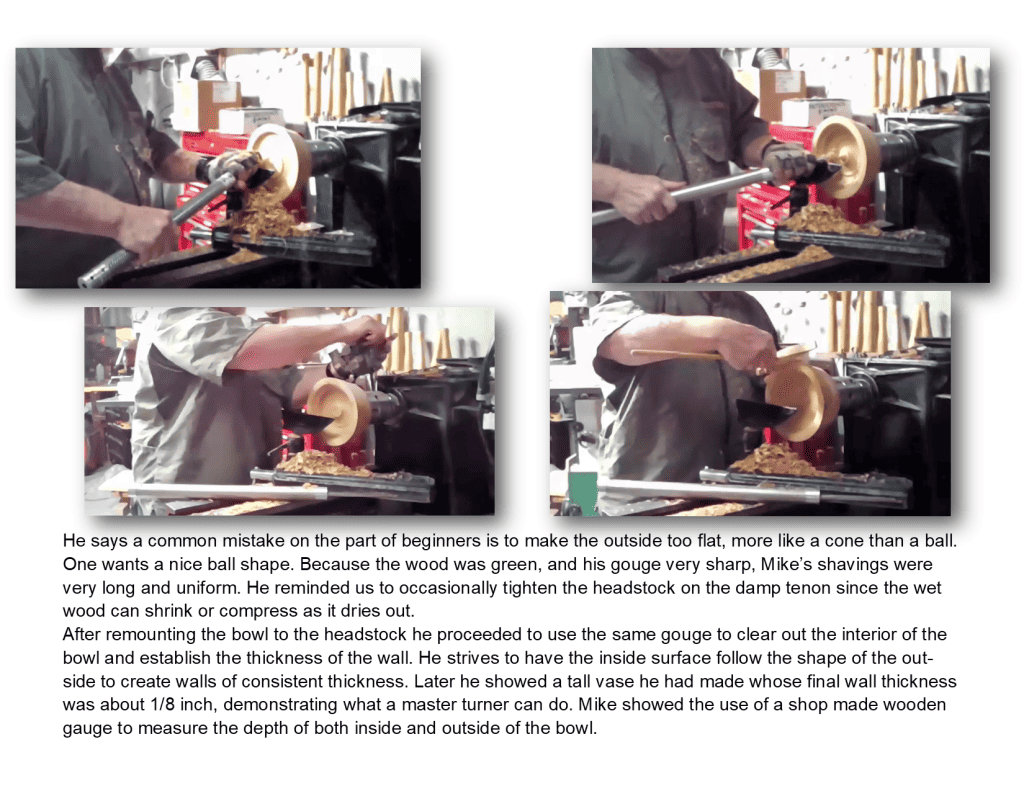 He says a common mistake on the part of beginners is to make the outside too flat, more like a cone than a ball. One wants a nice ball shape. Because the wood was green, and his gouge very sharp, Mike's shavings were very long and uniform. He reminded us to occasionally tighten the headstock on the damp tenon since the wet wood can shrink or compress as it dries out.
After remounting the bowl to the headstock he proceeded to use the same gouge to clear out the interior of the bowl and establish the thickness of the wall. He strives to have the inside surface follow the shape of the outside to create walls of consistent thickness. Later he showed a tall vase he had made whose final wall thickness was about 1/8 inch, demonstrating what a master turner can do. Mike showed the use of a shop made wooden gauge to measure the depth of both inside and outside of the bowl.