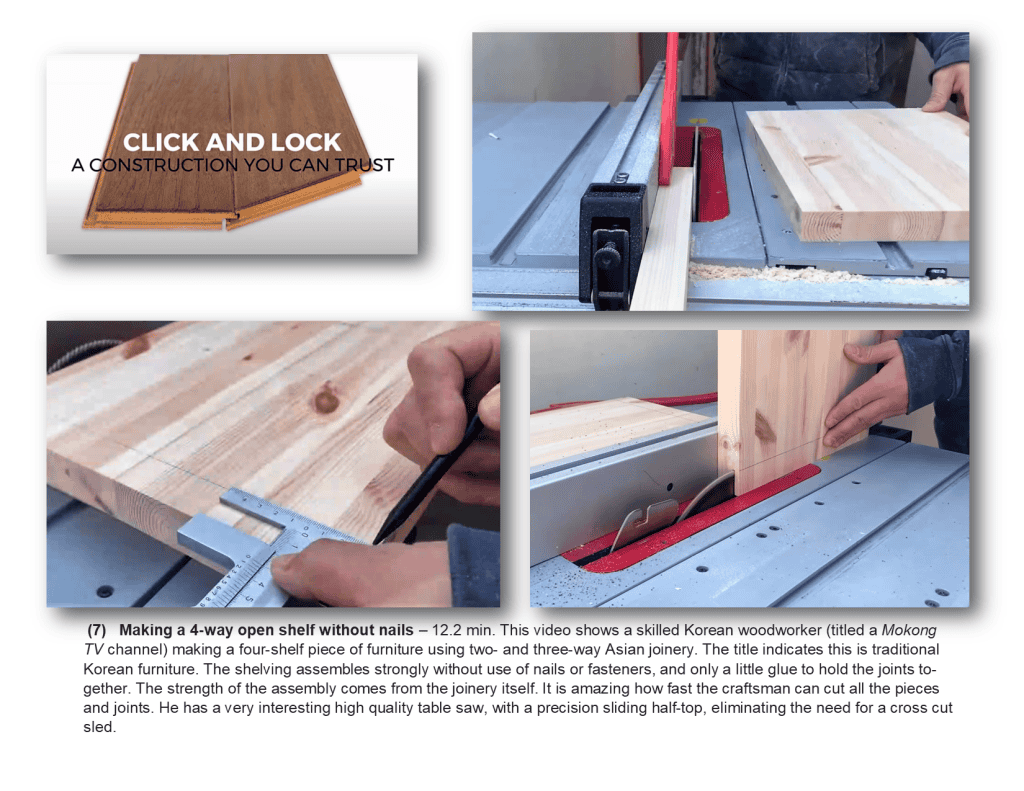 CLICK AND LOCK
A CONSTRUCTION YOU CAN TRUST

(7) Making a 4-way open shelf without nails – 12.2 min. This video shows a skilled Korean woodworker (titled a Mokong TV channel) making a four-shelf piece of furniture using two- and three-way Asian joinery. The title indicates this is traditional Korean furniture. The shelving assembles strongly without use of nails or fasteners, and only a little glue to hold the joints together. The strength of the assembly comes from the joinery itself. It is amazing how fast the craftsman can cut all the pieces and joints. He has a very interesting high quality table saw, with a precision sliding half-top, eliminating the need for a cross cut sled.