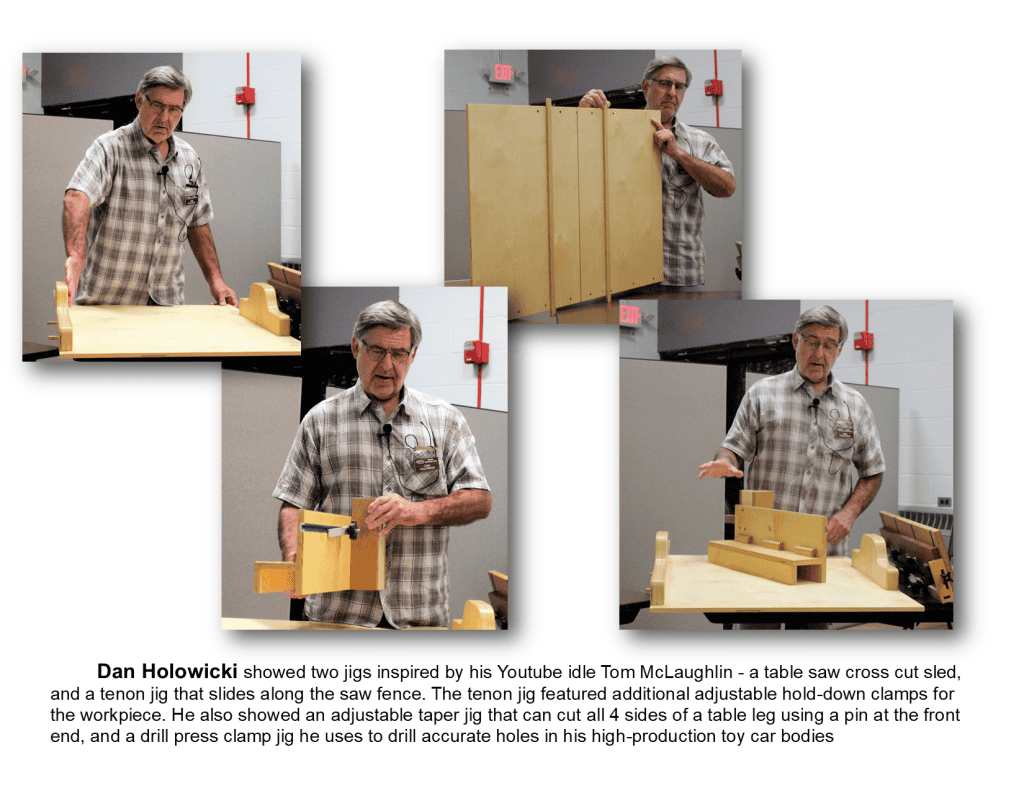 EXIT

EXIT

Dan Holowicki showed two jigs inspired by his Youtube idle Tom McLaughlin - a table saw cross cut sled, and a tenon jig that slides along the saw fence. The tenon jig featured additional adjustable hold-down clamps for the workpiece. He also showed an adjustable taper jig that can cut all 4 sides of a table leg using a pin at the front end, and a drill press clamp jig he uses to drill accurate holes in his high-production toy car bodies